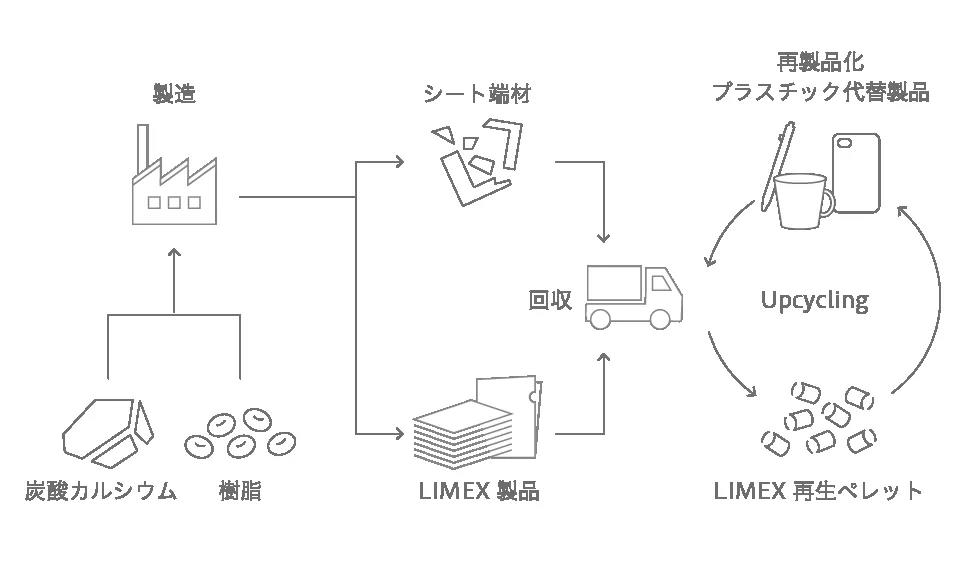 製造

シート端材

再製品化
プラスチック代替製品

回収

Upcycling

炭酸カルシウム

樹脂

LIMEX 製品

LIMEX 再生ペレット